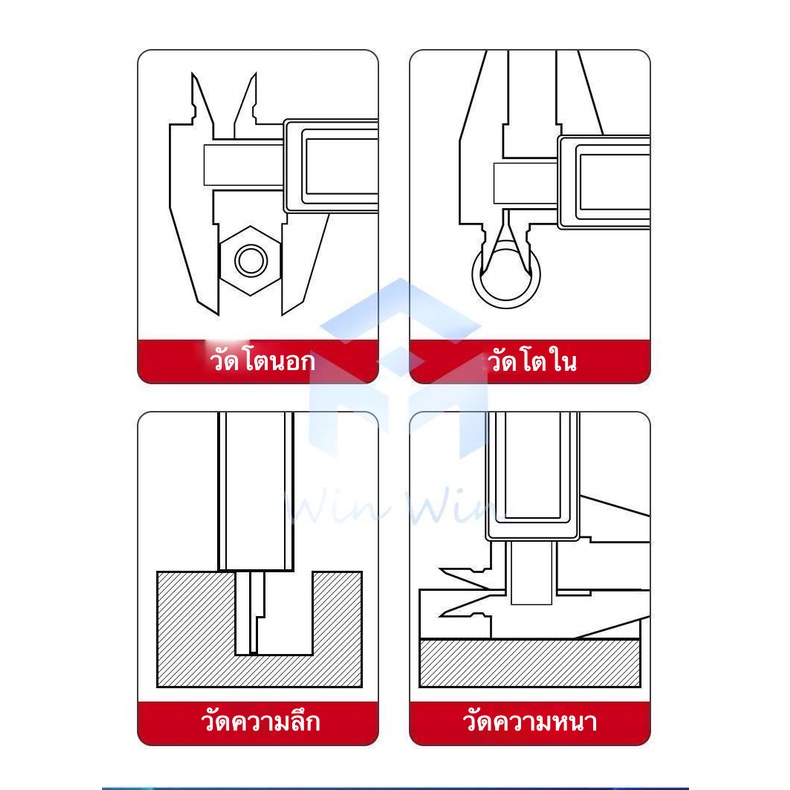 วัดโตนอก

วัดโตใน

Win Win

วัดความลึก

วัดความหนา