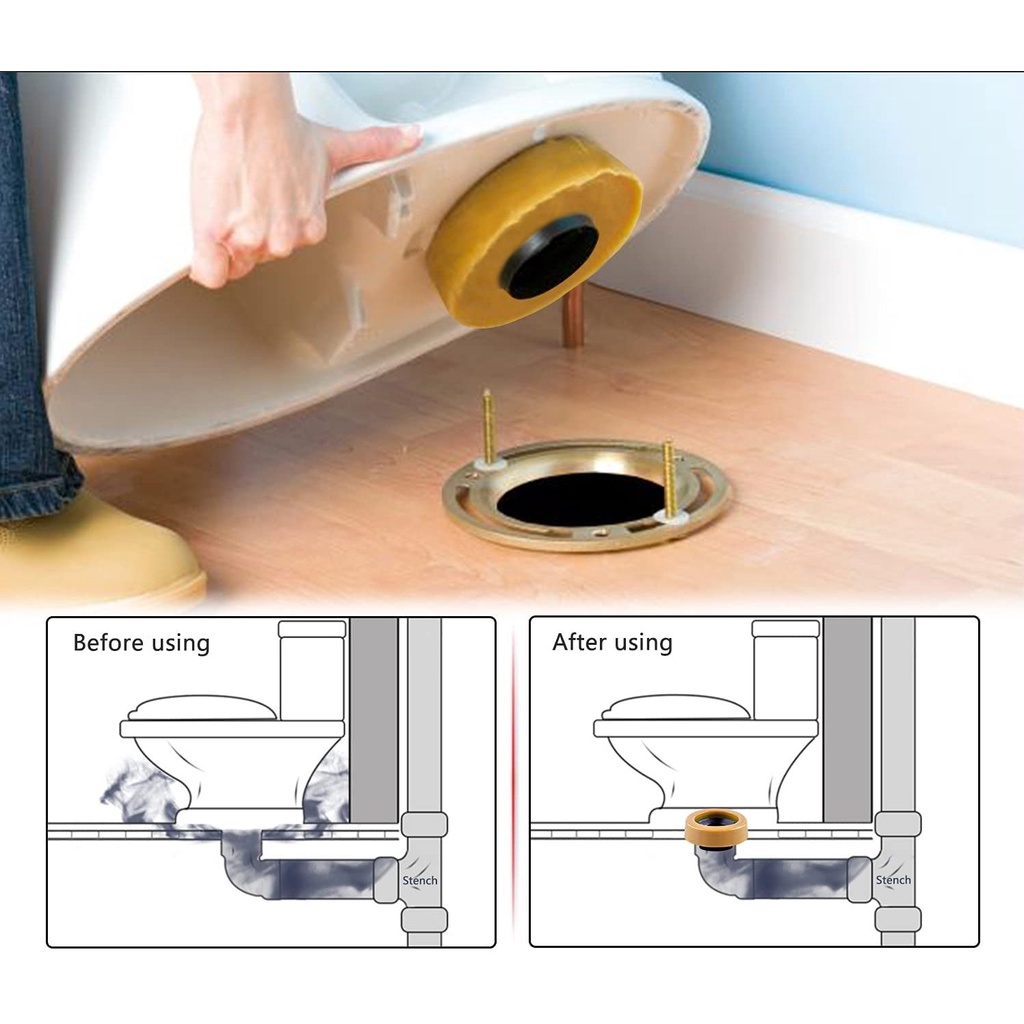 Before using

Stench

After using

Stench